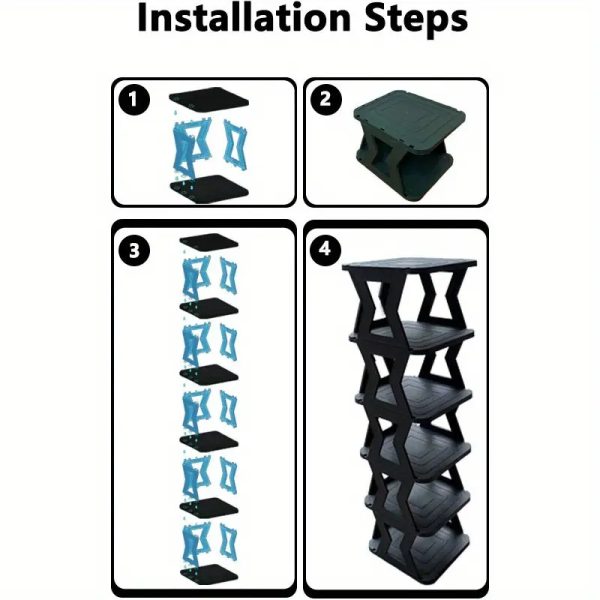 Installation Steps

1

2

3

4